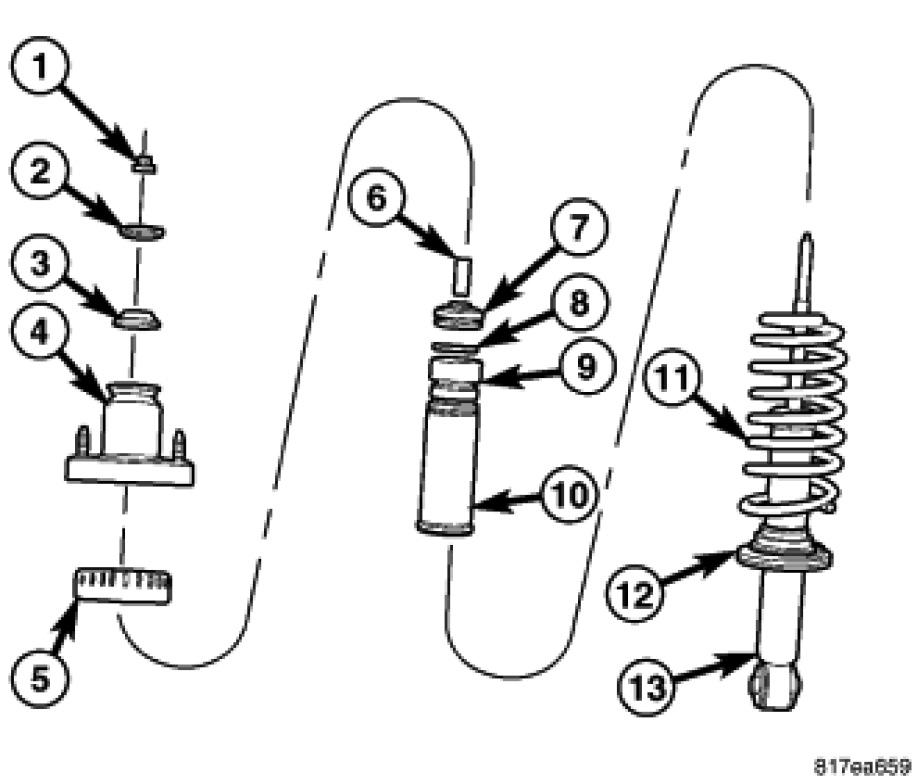 1
2
3
4
5
6
7
8
9
10
11
12
13
817ea659