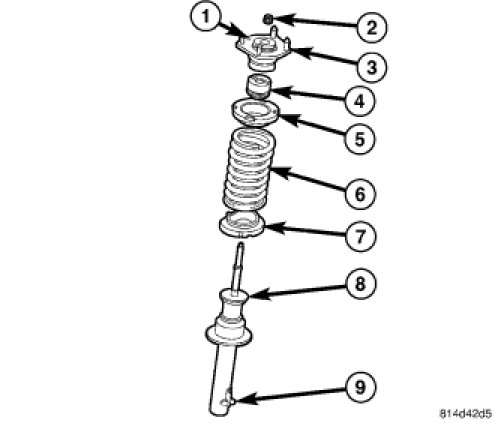 1
2
3
4
5
6
7
8
9
814d42d5