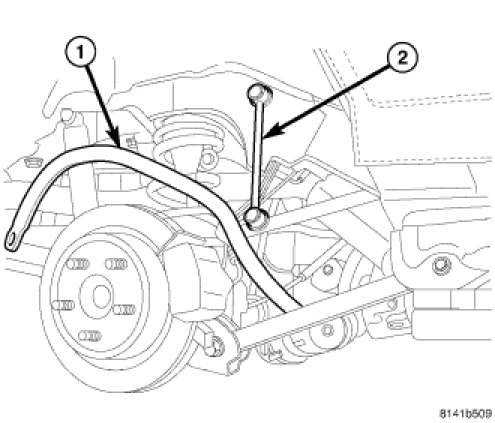 1
2
8141b509