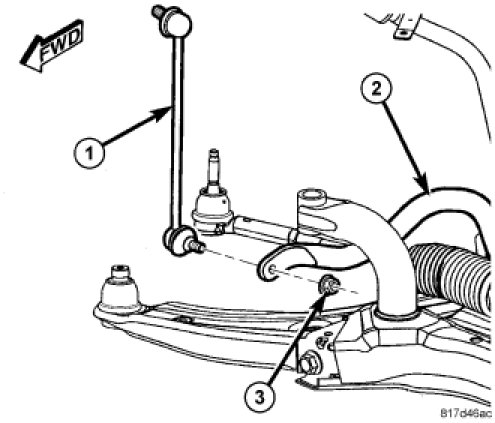 FWD

1

2

3

817d46ac