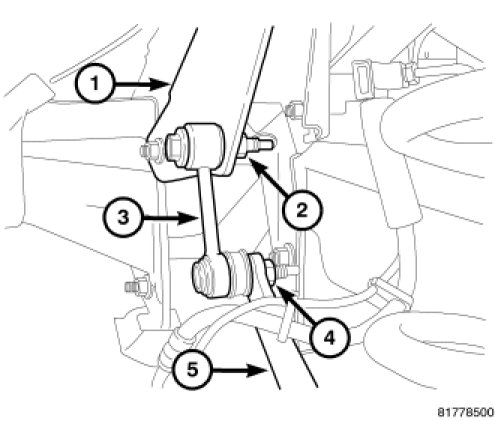 1
2
3
4
5
81778500