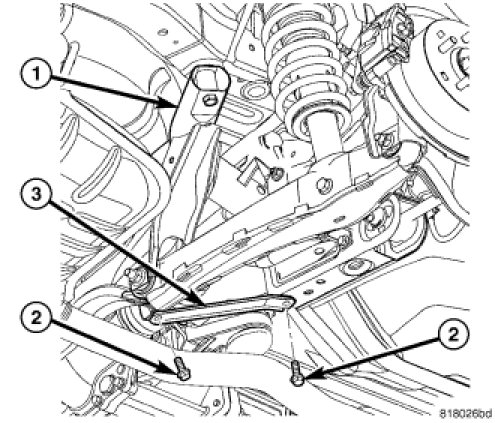 1
3
2
2
818026bd