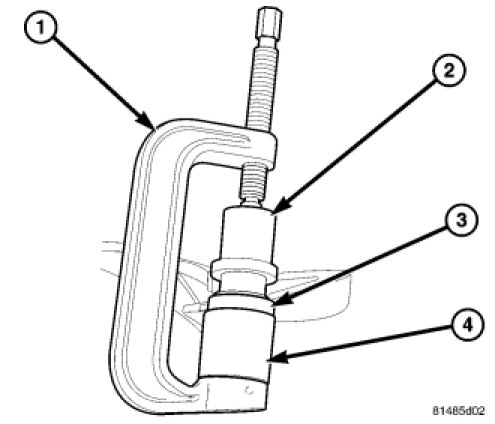 1
2
3
4
81485d02