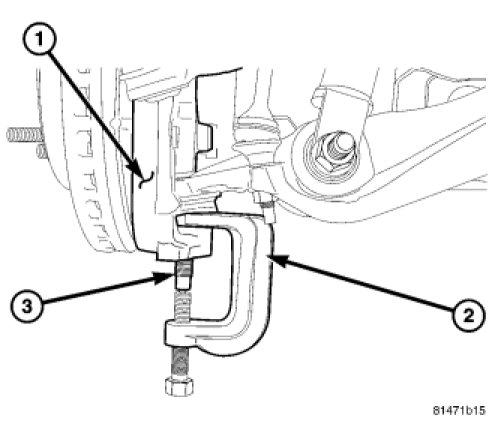 1

3

2

81471b15