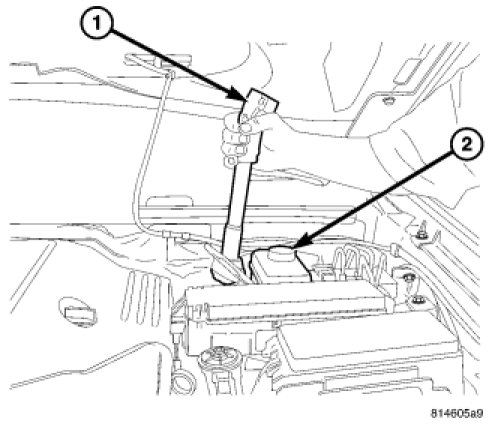 1

2

814605a9