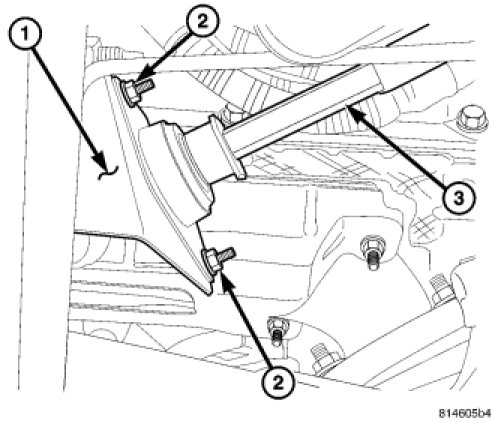 1
2
3
2
814605b4