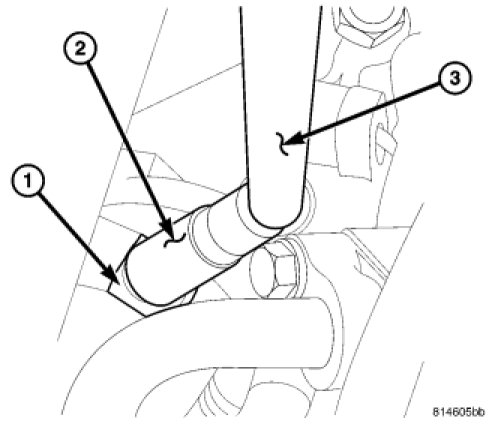 2
3
1
814605bb