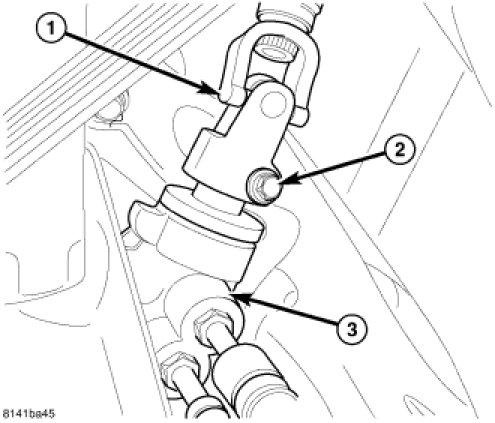 1
2
3
8141ba45