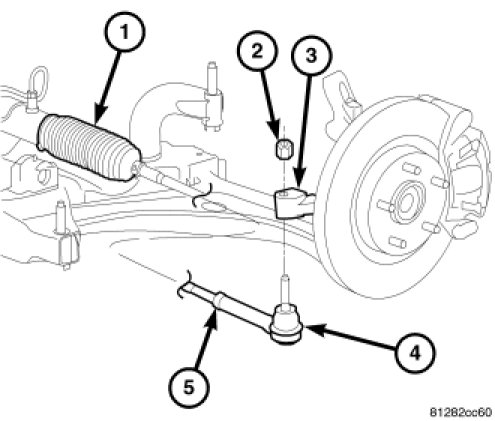 1
2
3
4
5
81282cc60