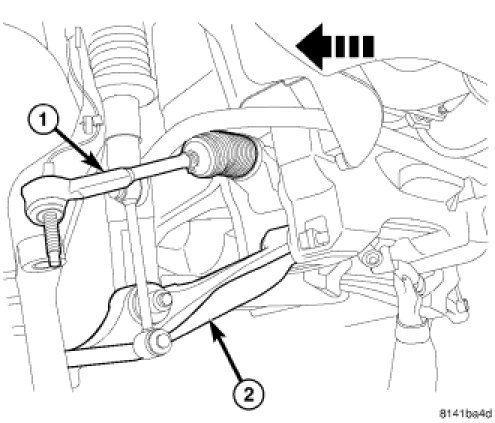 1

2

8141ba4d