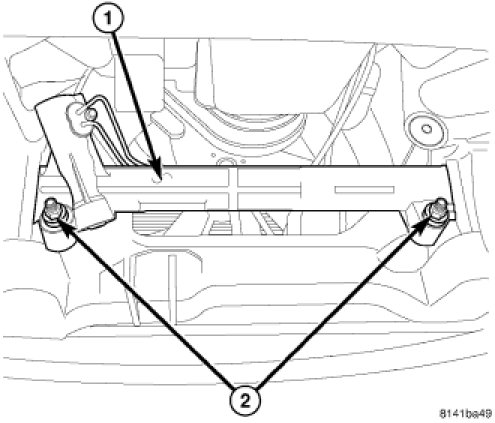 1

2

8141ba49