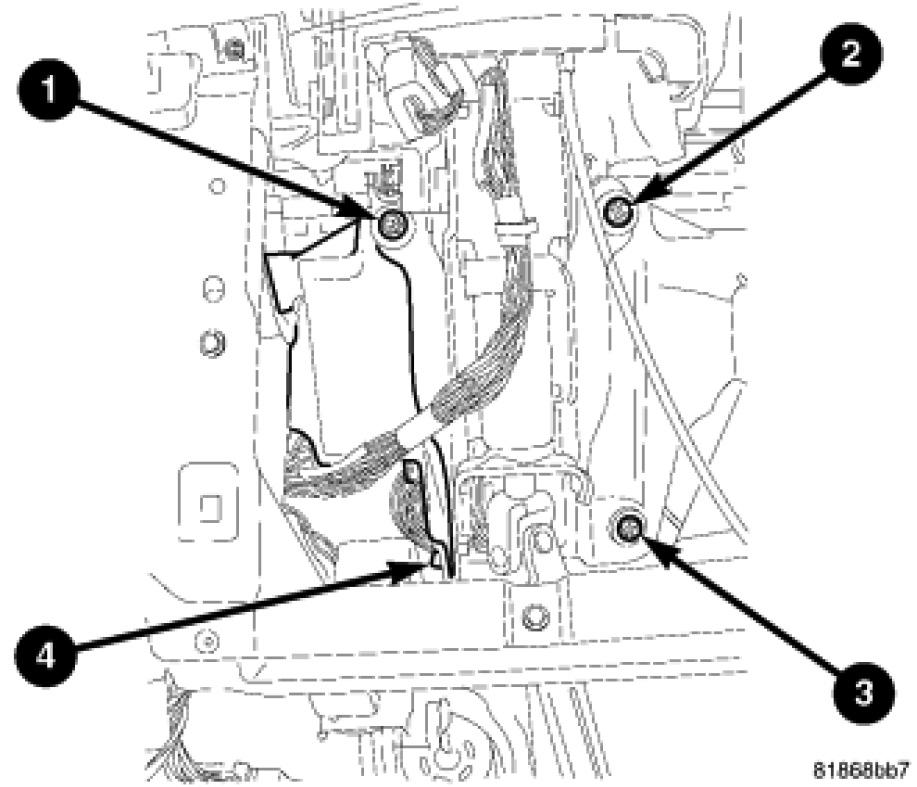 1
2
4
3
81868bb7