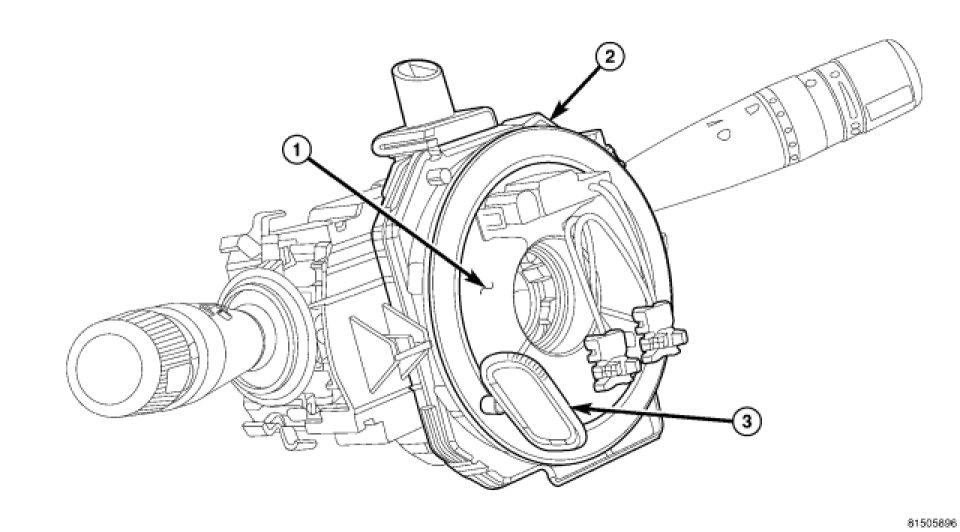 2
1
3
81505896