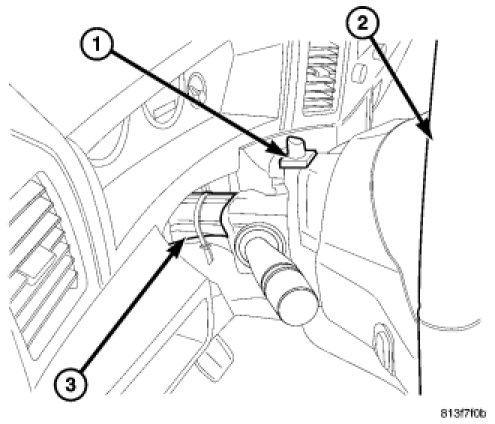 1
2
3
813f7f0b