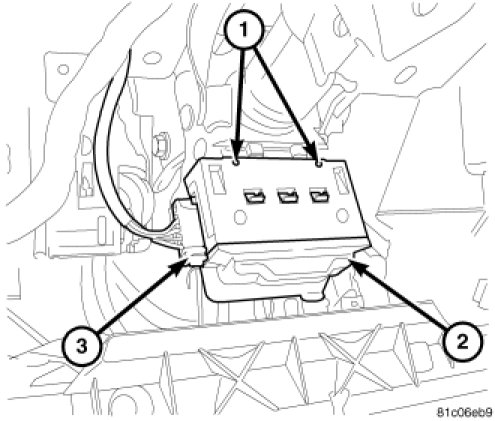 1
3
2
81c06eb9