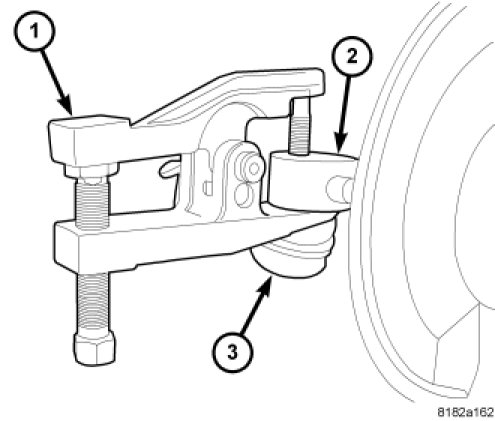 1
2
3
8182a162