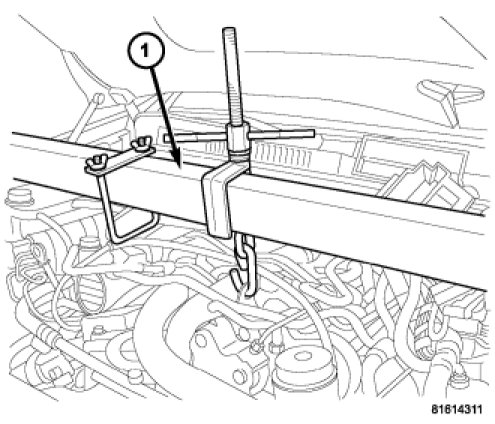 1

81614311