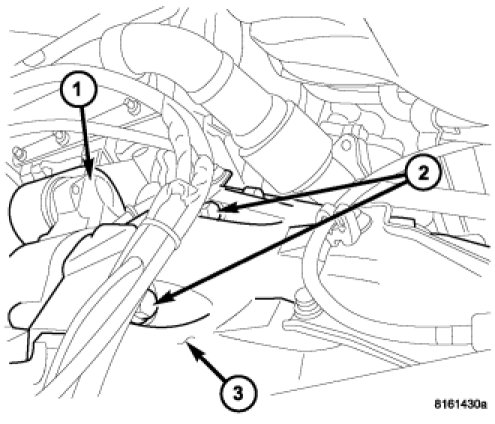 1
2
3
8161430a