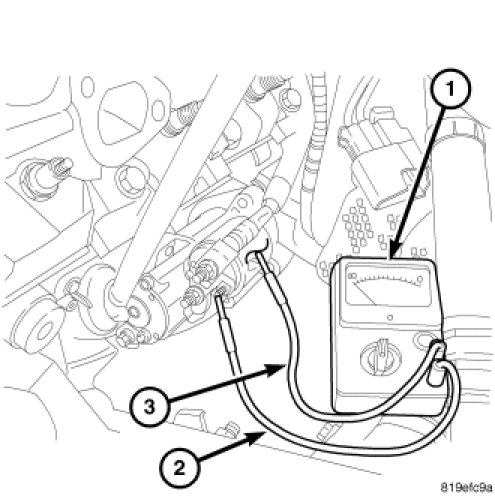 1

3

2

819efc9a