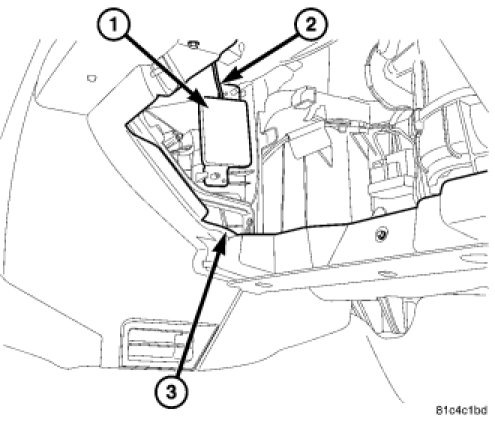 1
2
3
81c4c1bd