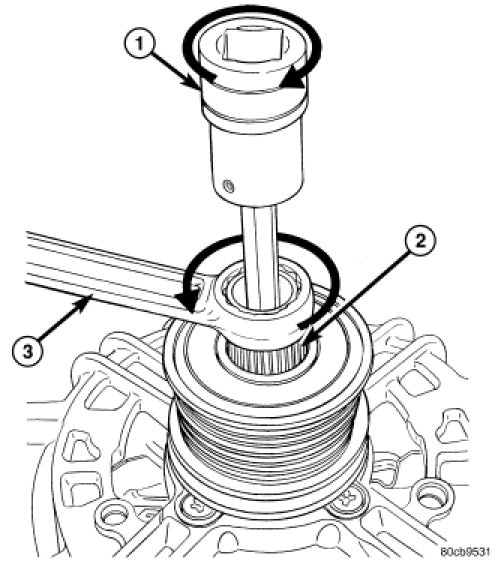 1
2
3
80cb9531