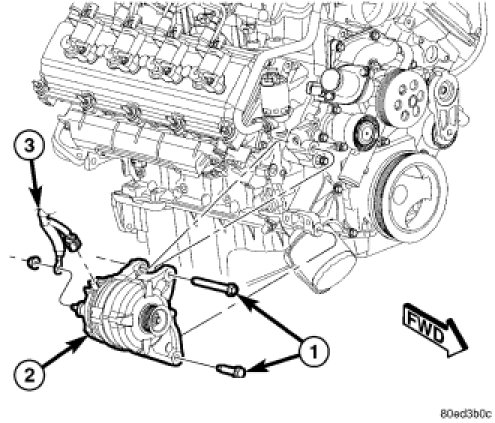 3

FWD

1

2

80ad3b0c