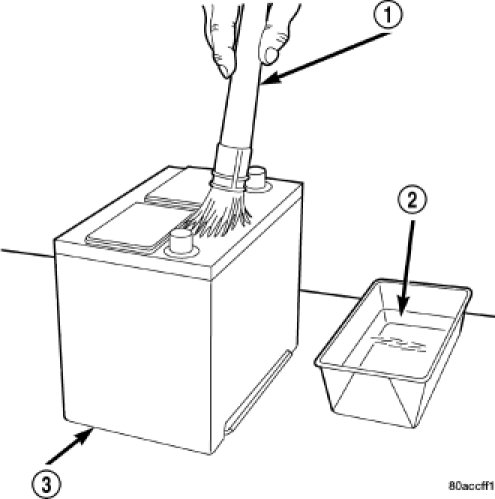 1
2
3
80accff1