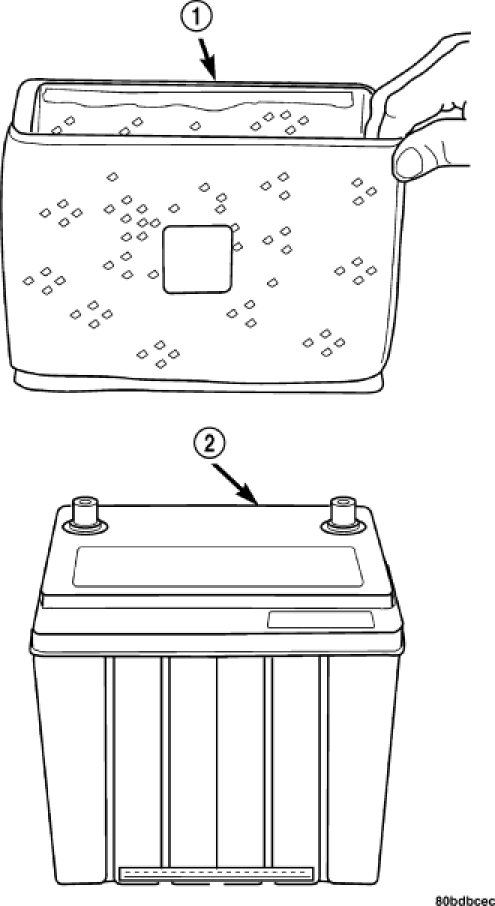 1

2

80bdbcec