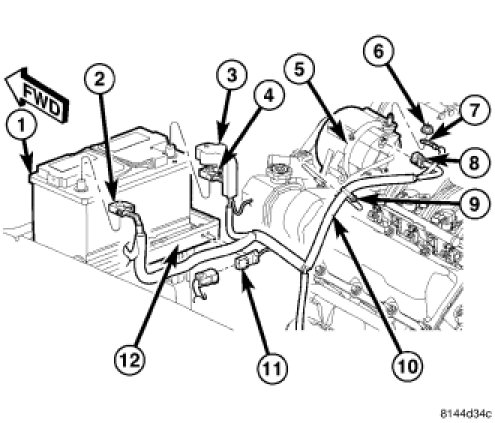 FWD
1
2
3
4
5
6
7
8
9
10
11
12
8144d34c