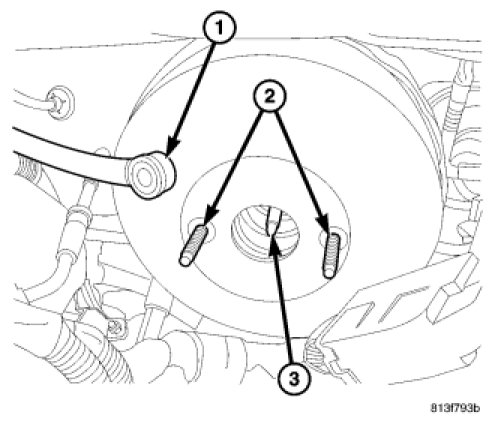 1
2
3
813f793b