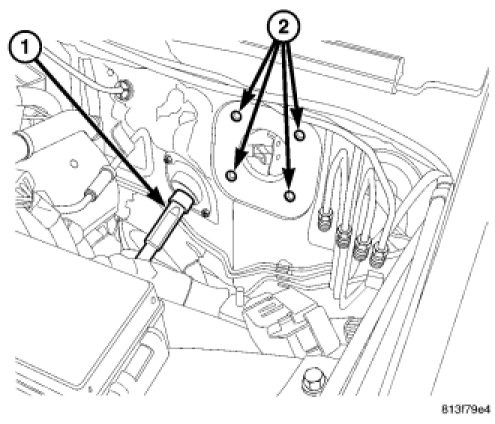 1

2

813f79e4