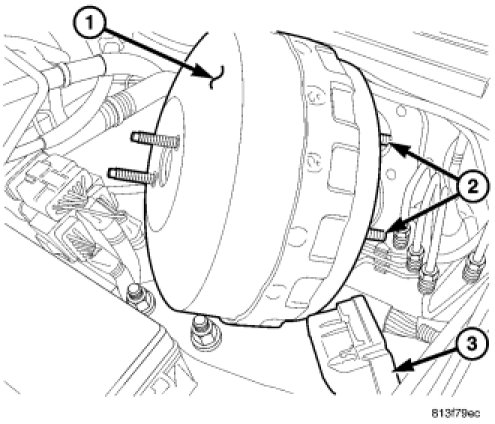 1
2
3
813f79ec