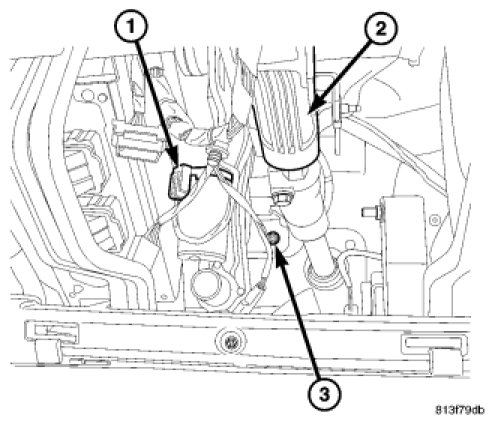 1
2
3
813f79db