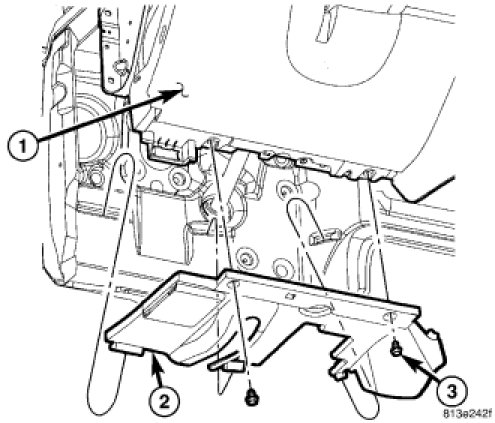 1
2
3
813a242f