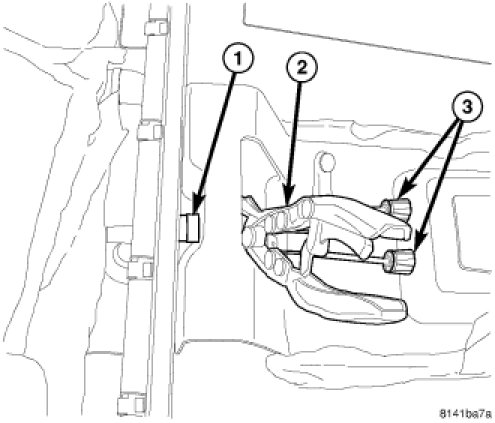 1
2
3
8141ba7a