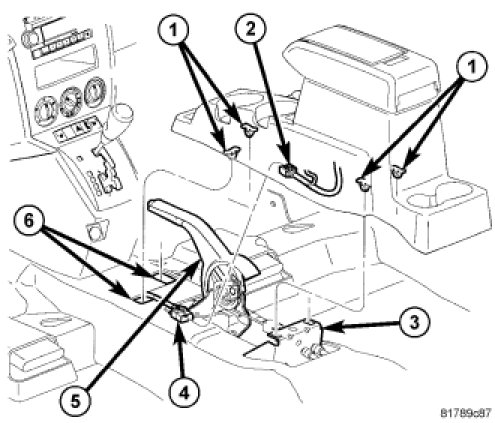 1
2
1
6
3
5
4
81789c87