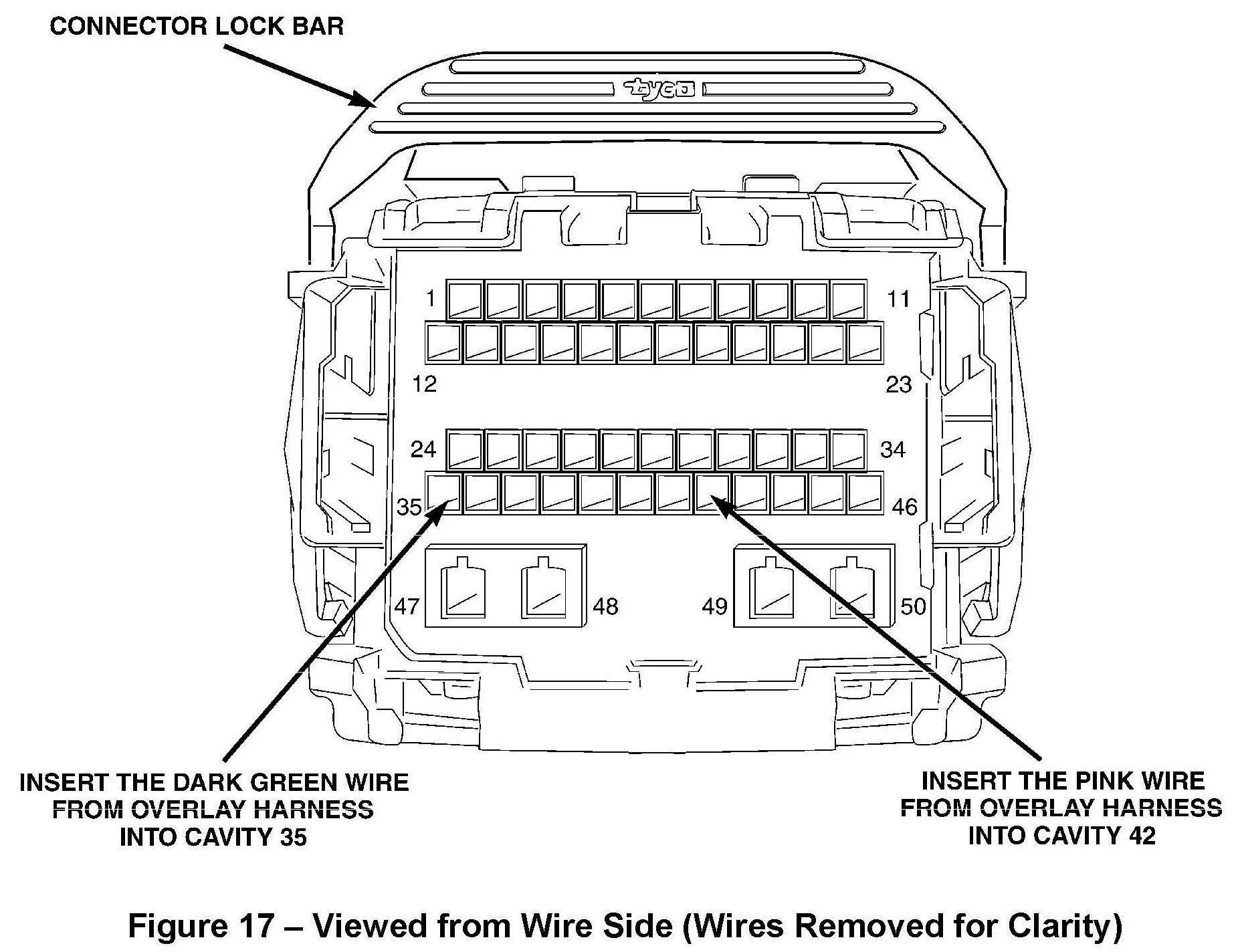 CONNECTOR LOCK BAR

tyco

1
11
12
23
24
34
35
46
47
48
49
50

INSERT THE DARK GREEN WIRE FROM OVERLAY HARNESS INTO CAVITY 35

INSERT THE PINK WIRE FROM OVERLAY HARNESS INTO CAVITY 42

Figure 17 – Viewed from Wire Side (Wires Removed for Clarity)