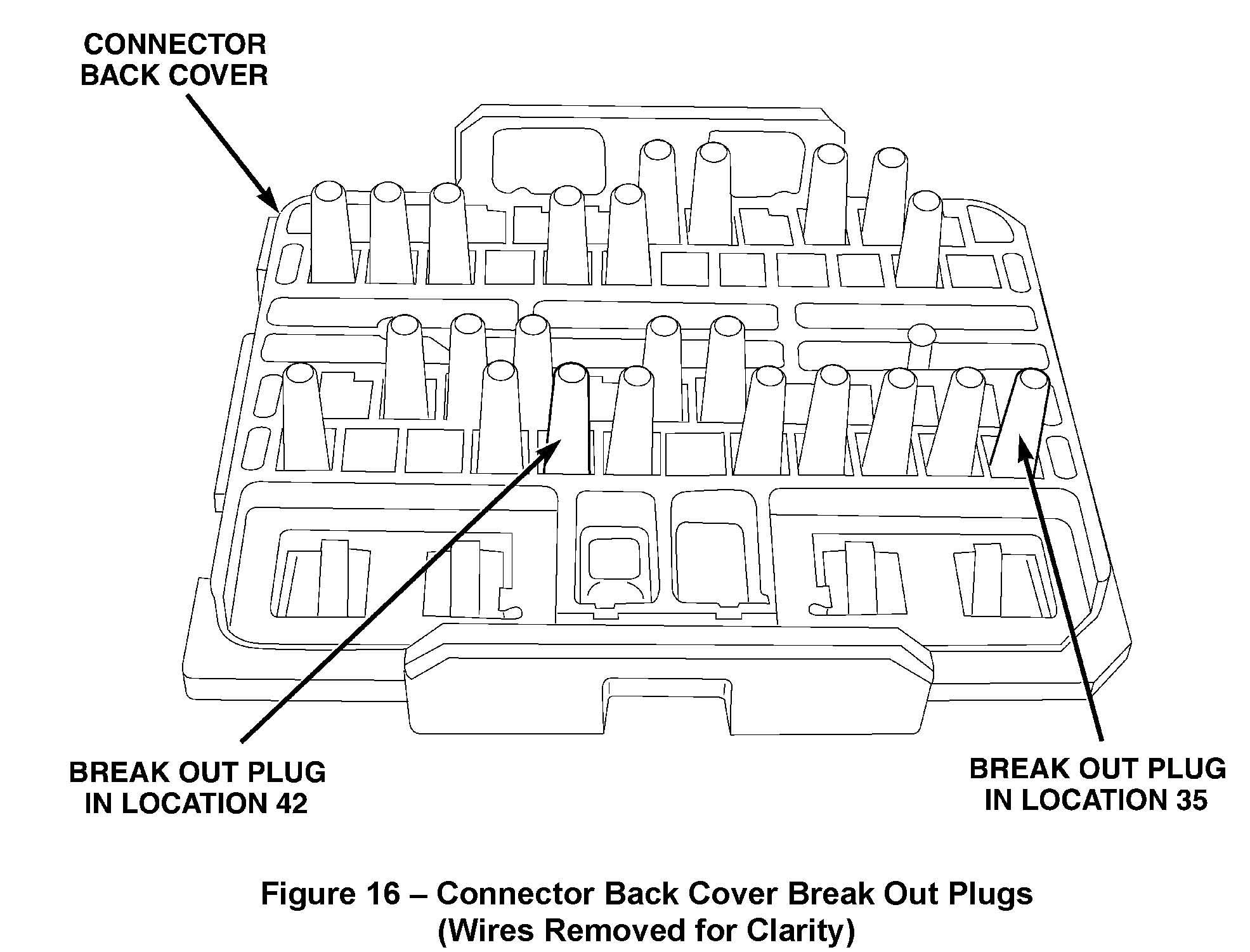 CONNECTOR BACK COVER

BREAK OUT PLUG IN LOCATION 42

BREAK OUT PLUG IN LOCATION 35

Figure 16 – Connector Back Cover Break Out Plugs (Wires Removed for Clarity)