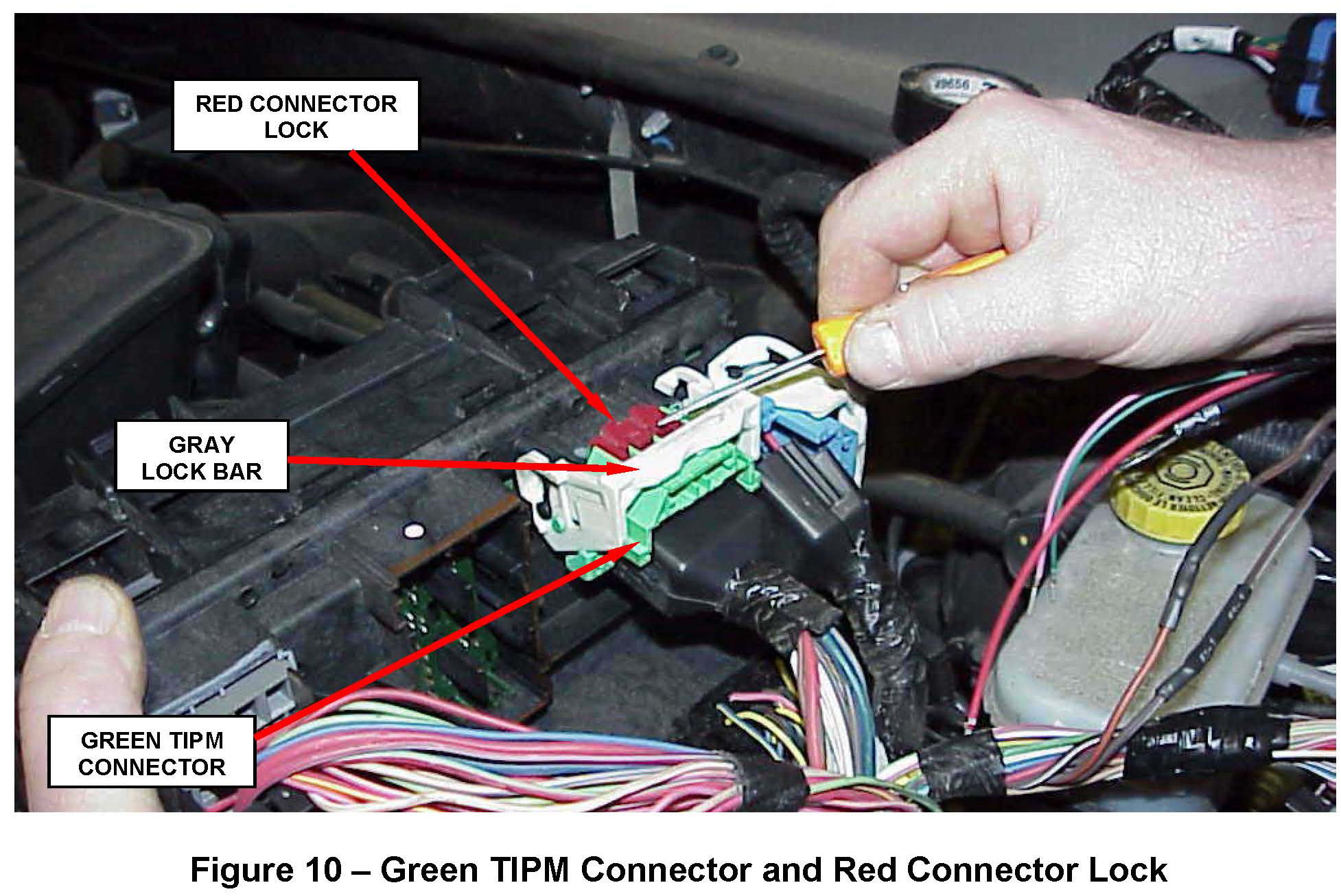 RED CONNECTOR LOCK

GRAY LOCK BAR

GREEN TIPM CONNECTOR

Figure 10 – Green TIPM Connector and Red Connector Lock