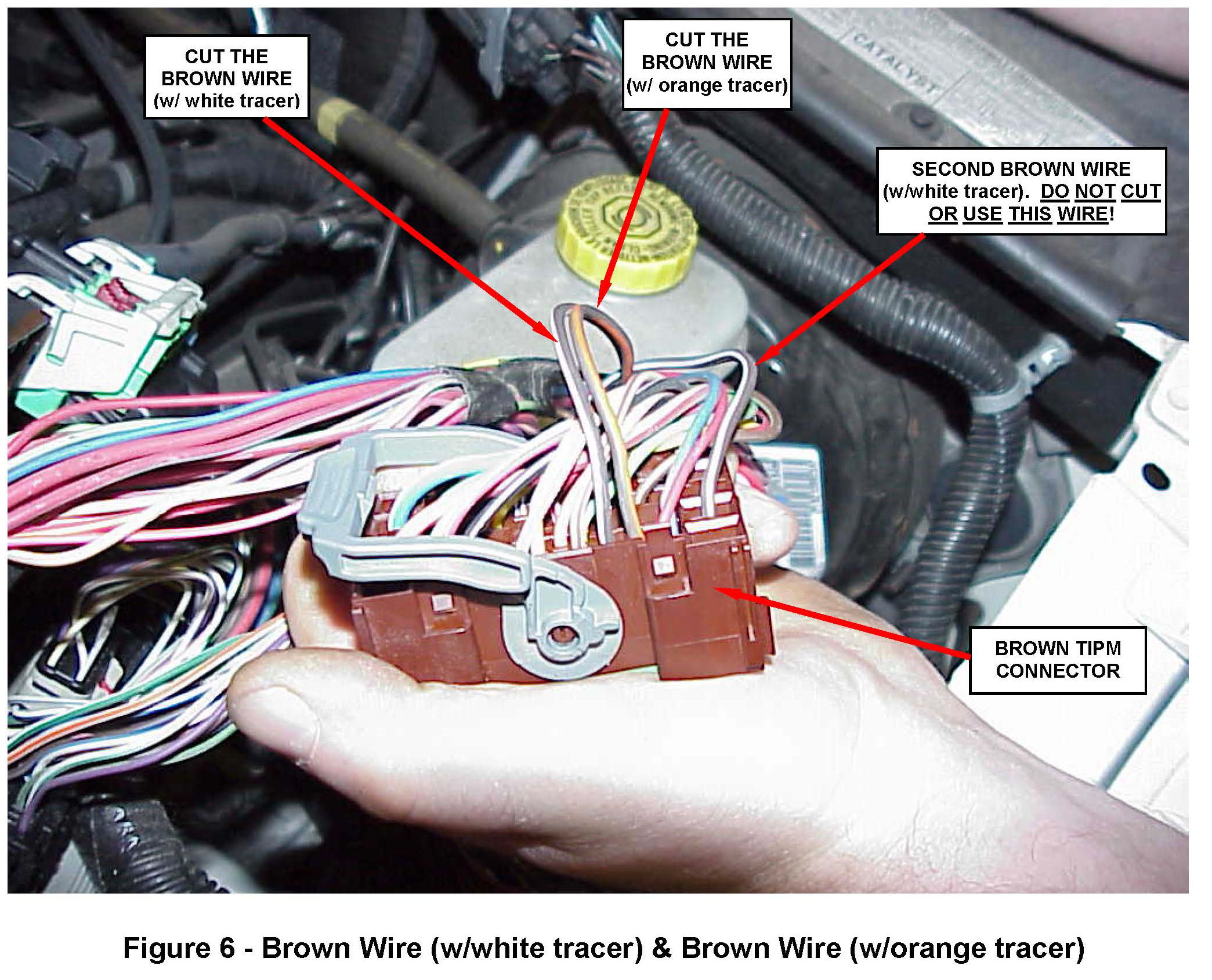 CUT THE BROWN WIRE (w/ white tracer)

CUT THE BROWN WIRE (w/ orange tracer)

CATALYST

SECOND BROWN WIRE (w/white tracer). DO NOT CUT OR USE THIS WIRE!

BROWN TIPM CONNECTOR

Figure 6 - Brown Wire (w/white tracer) & Brown Wire (w/orange tracer)