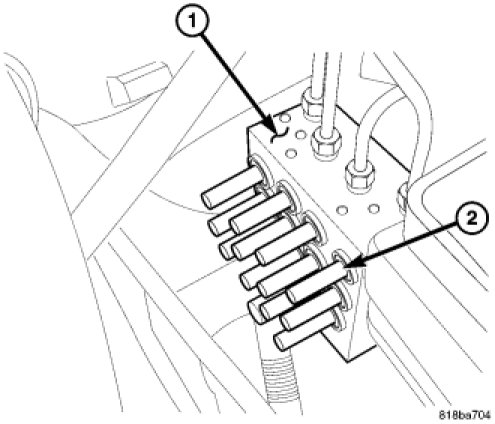 1
2
818ba704