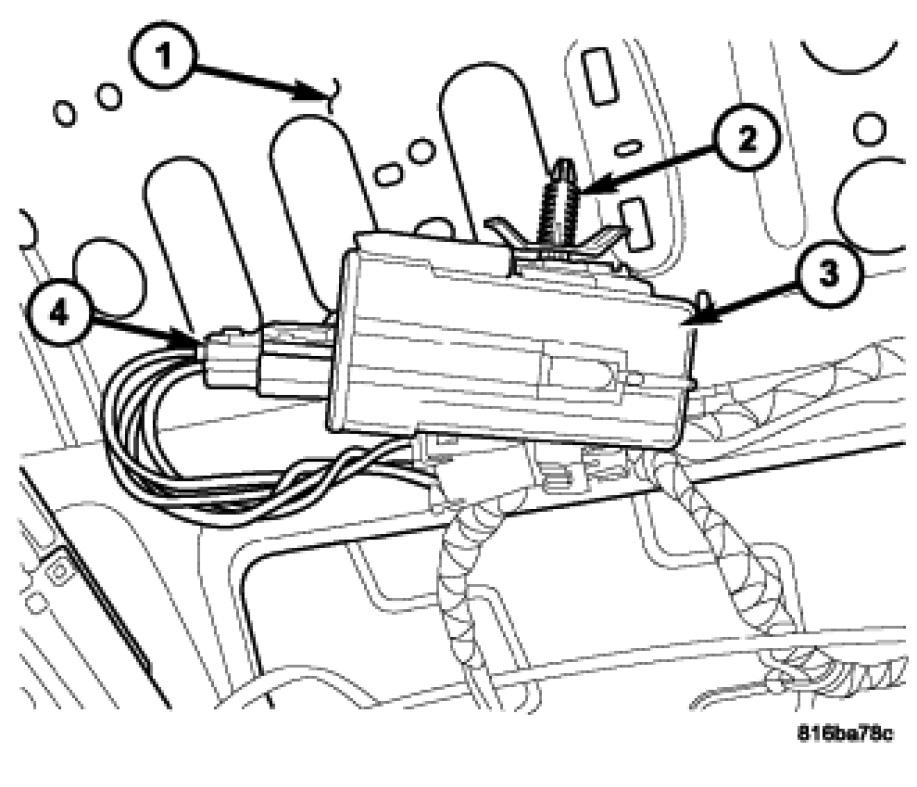 1
2
3
4
816ba78c