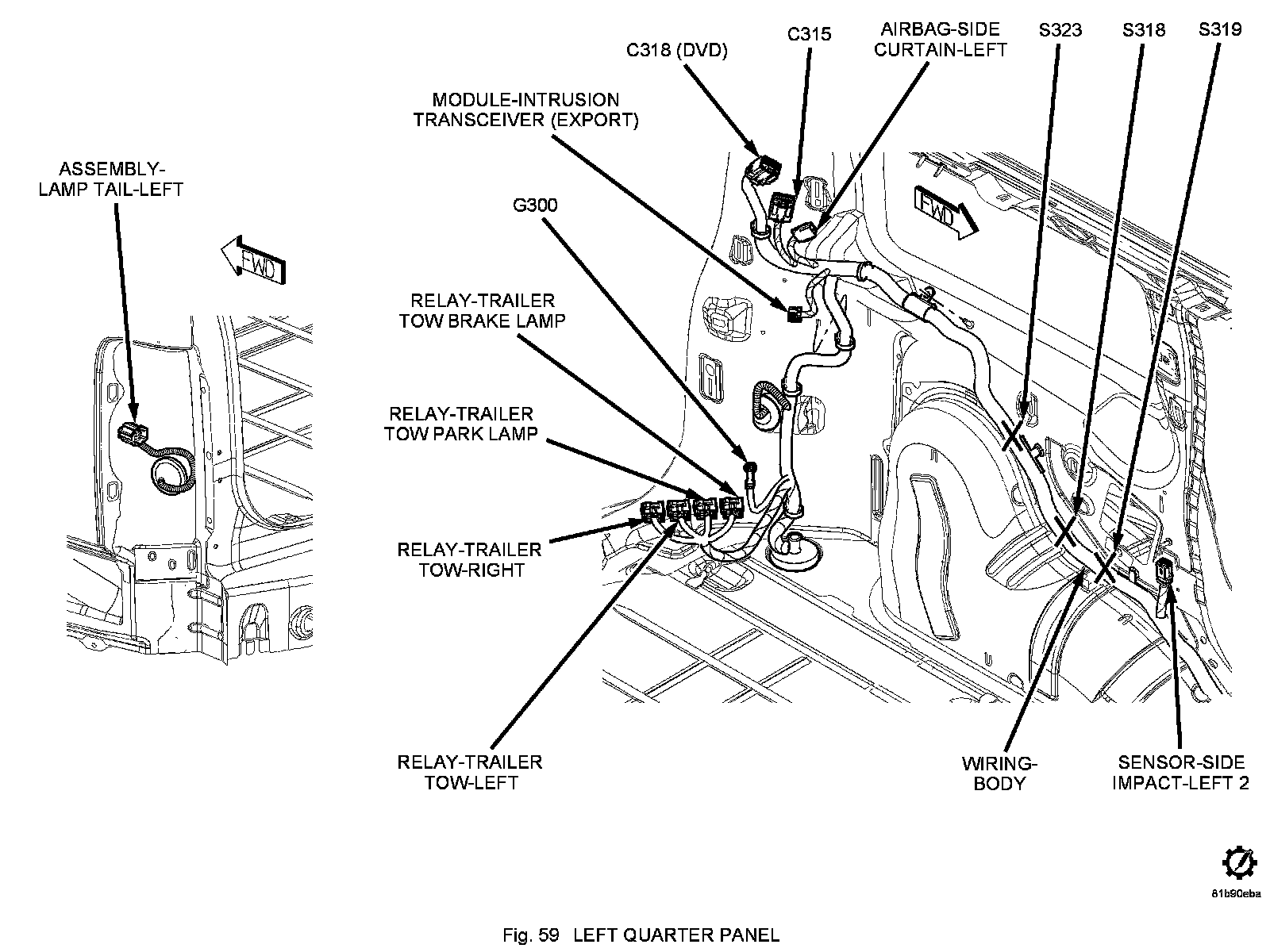 ASSEMBLY-LAMP TAIL-LEFT

FWD

C318 (DVD)

C315

AIRBAG-SIDE CURTAIN-LEFT

S323

S318

S319

MODULE-INTRUSION TRANSCEIVER (EXPORT)

G300

FWD

RELAY-TRAILER TOW BRAKE LAMP

RELAY-TRAILER TOW PARK LAMP

RELAY-TRAILER TOW-RIGHT

RELAY-TRAILER TOW-LEFT

WIRING-BODY

SENSOR-SIDE IMPACT-LEFT 2

81b90eba

Fig. 59 LEFT QUARTER PANEL