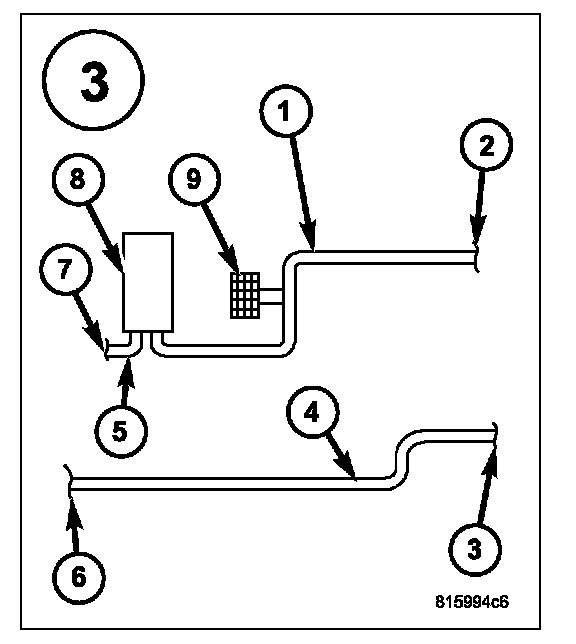 3

1

2

8

9

7

5

4

6

3

815994c6