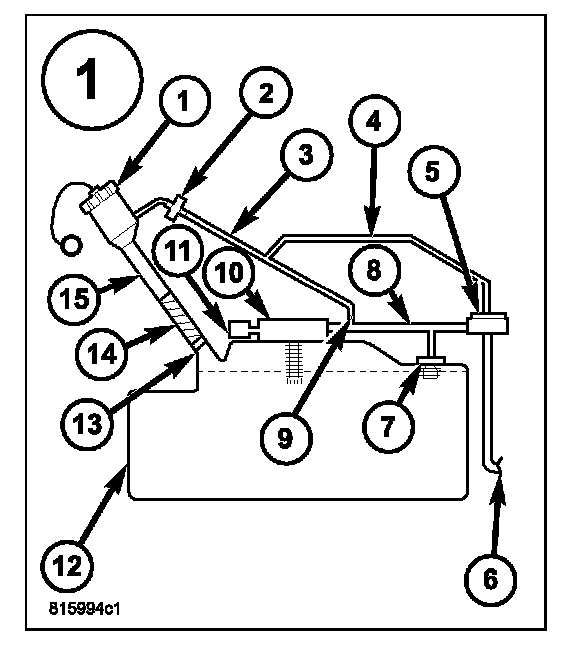 1

1
2
3
4
5
11
10
8
15
14
13
9
7
12
6

815994c1