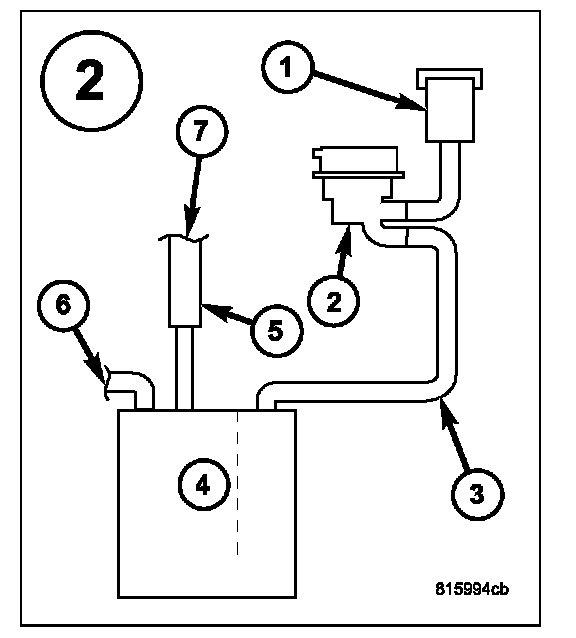 2

1

7

2

6

5

4

3

815994cb