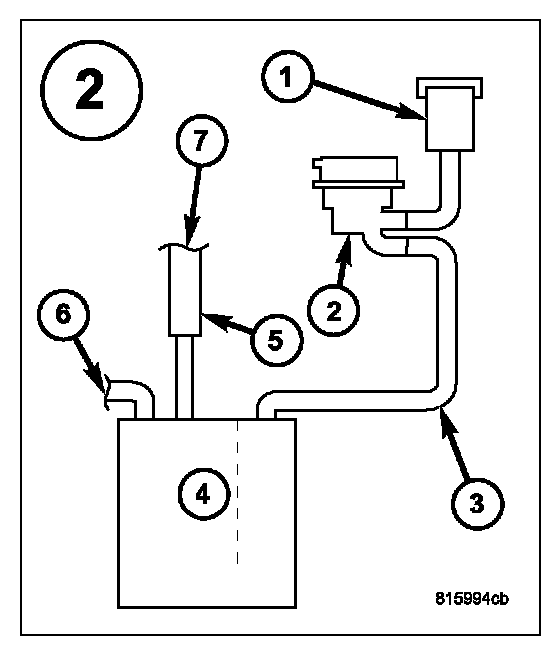 2

1

7

2

6

5

4

3

815994cb