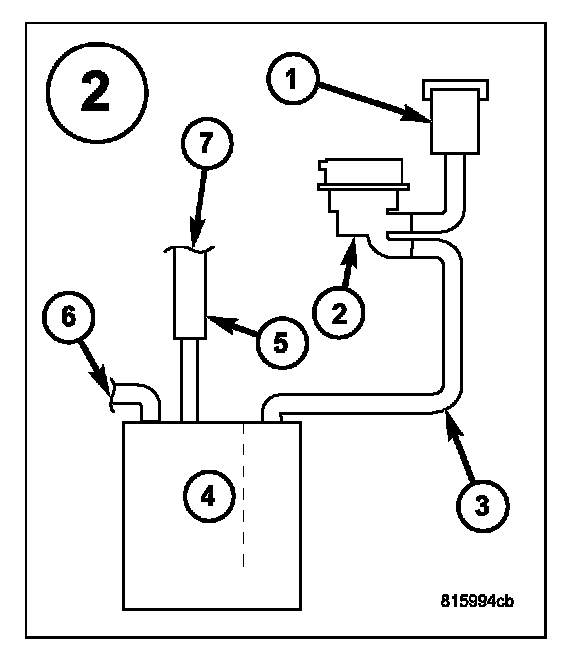 2

1

7

2

6

5

4

3

815994cb