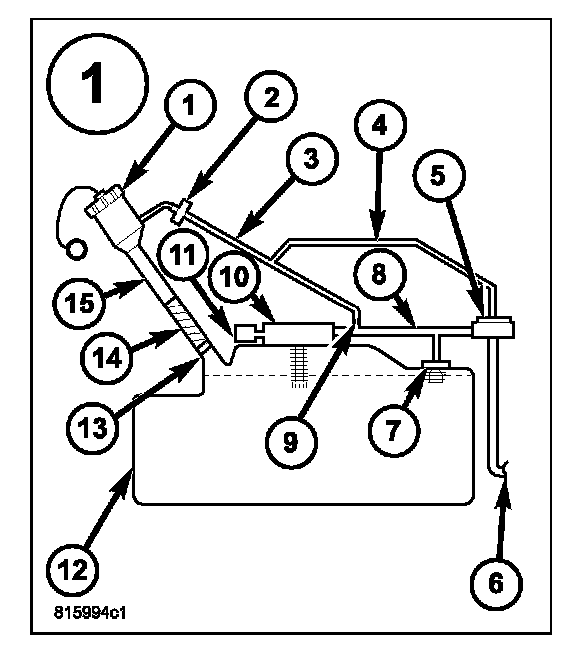 1
1
2
3
4
5
11
10
8
15
14
13
9
7
12
6
815994c1