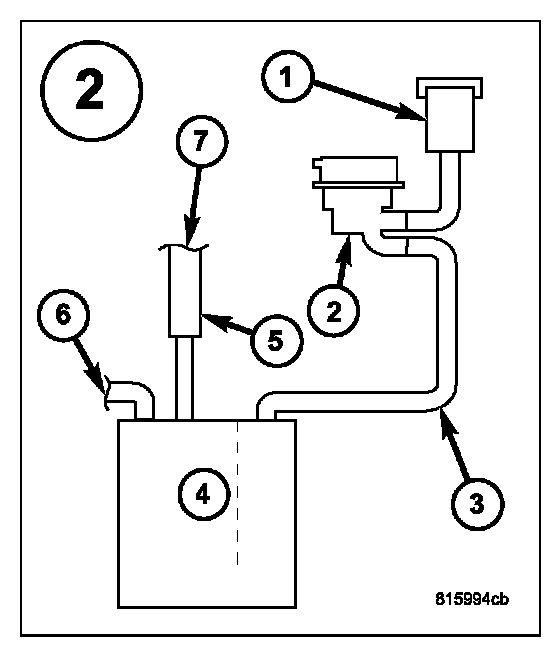 2

1

7

2

6

5

4

3

815994cb